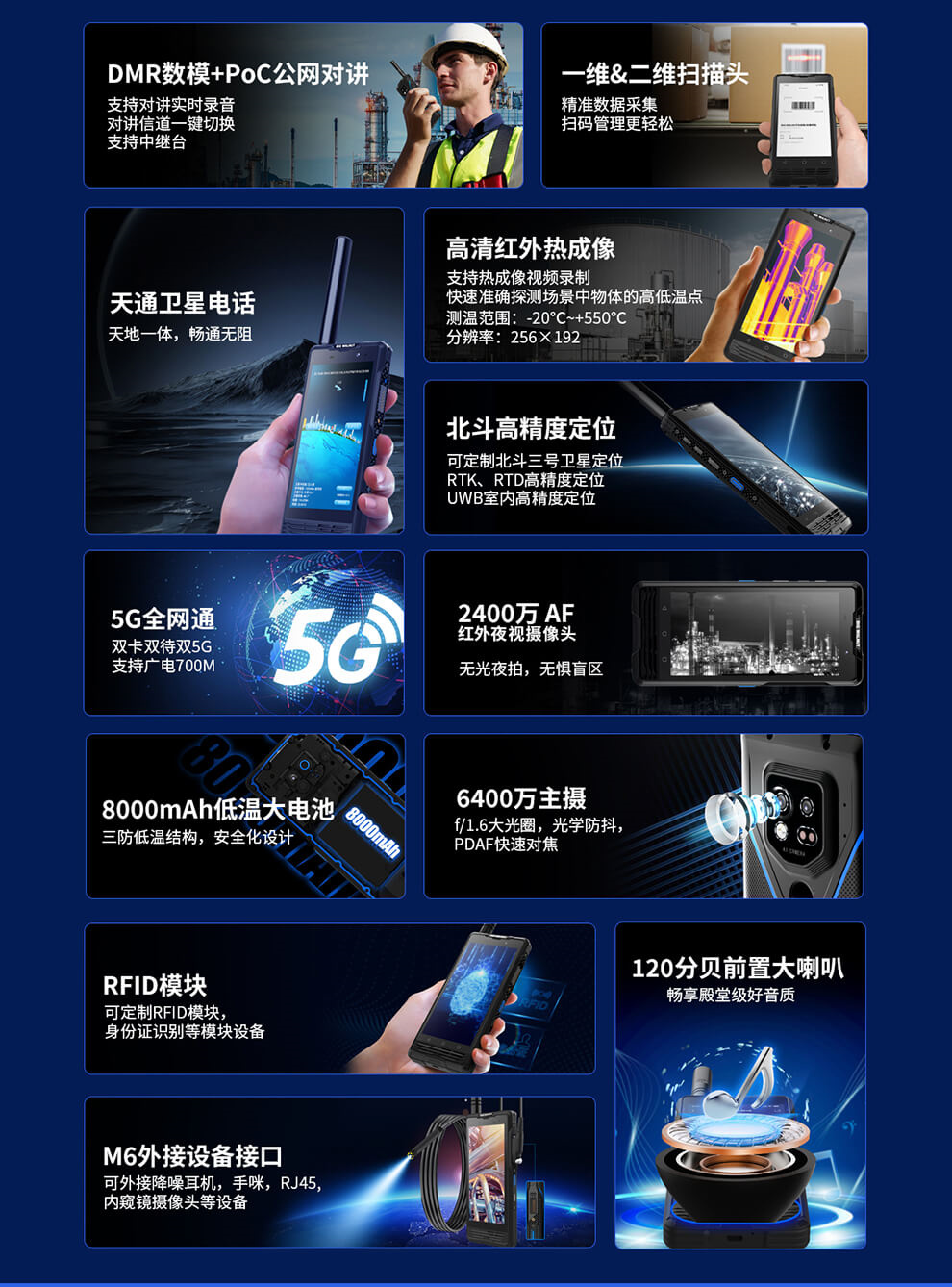 DMR数模+PoC公网对讲
支持对讲实时录音
对讲信道一键切换
支持中继台

一维&二维扫描头
精准数据采集
扫码管理更轻松

天通卫星电话
天地一体，畅通无阻

高清红外热成像
支持热成像视频录制
快速准确探测场景中物体的高低温点
测温范围：-20°C~+550°C
分辨率：256×192

北斗高精度定位
可定制北斗三号卫星定位
RTK、RTD高精度定位
UWB室内高精度定位

5G全网通
双卡双待双5G
支持广电700M

5G

2400万 AF
红外夜视摄像头
无光夜拍，无惧盲区

8000mAh低温大电池
三防低温结构，安全化设计

8000mAh

6400万主摄
f/1.6大光圈，光学防抖，
PDAF快速对焦

RFID模块
可定制RFID模块，
身份证识别等模块设备

120分贝前置大喇叭
畅享殿堂级好音质

M6外接设备接口
可外接降噪耳机，手咪，RJ45，
内窥镜摄像头等设备